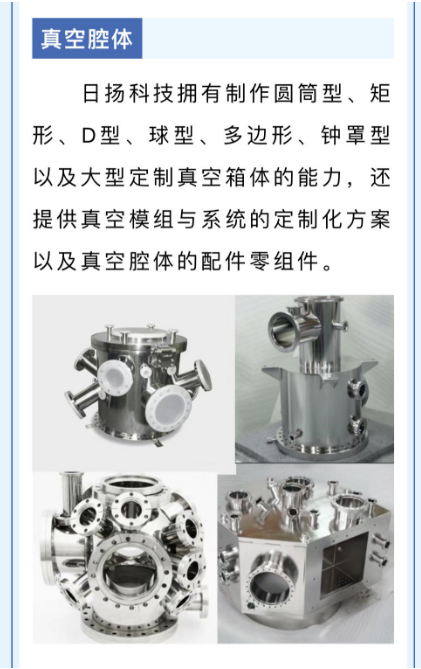 真空腔体

日扬科技拥有制作圆筒型、矩形、D型、球型、多边形、钟罩型以及大型定制真空箱体的能力，还提供真空模组与系统的定制化方案以及真空腔体的配件零组件。